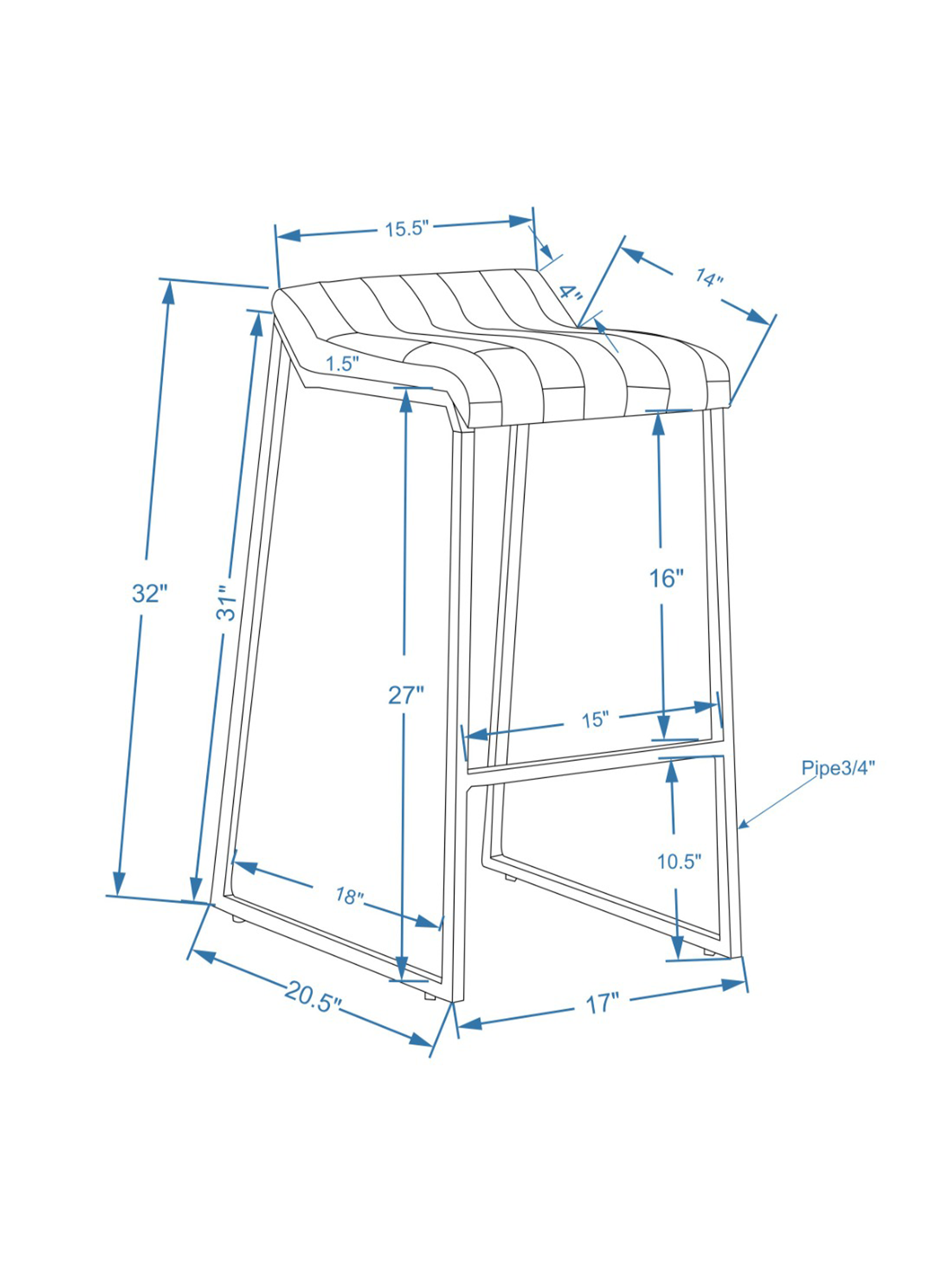 15.5"

4"

14"

1.5"

32"

31"

27"

16"

15"

Pipe3/4"

10.5"

18"

20.5"

17"