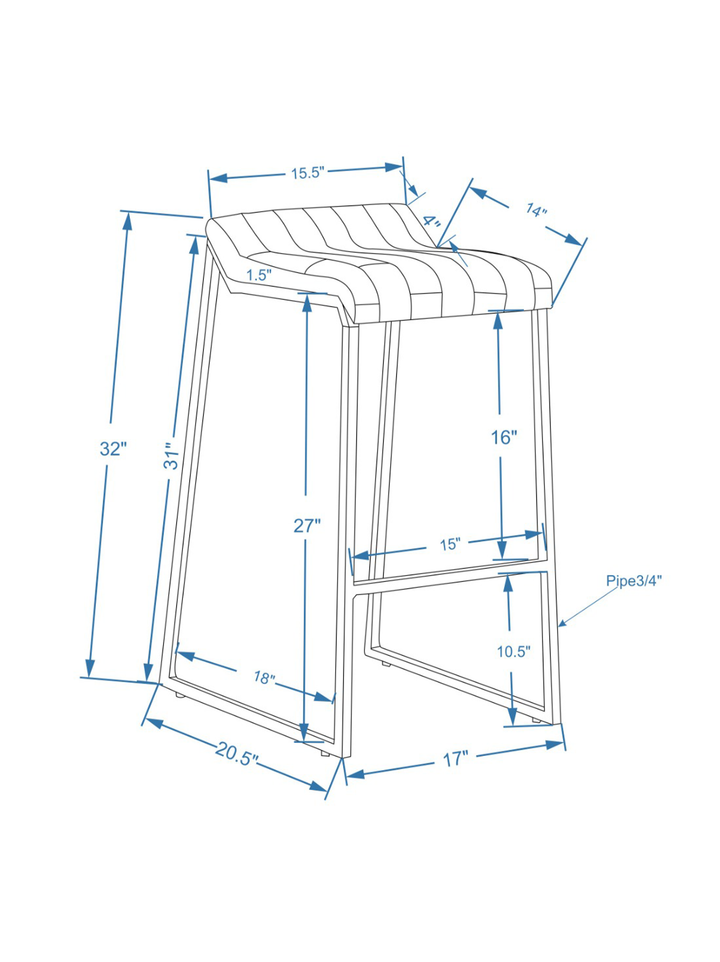 15.5"
4"
14"
1.5"
32"
31"
27"
16"
15"
Pipe3/4"
10.5"
18"
20.5"
17"